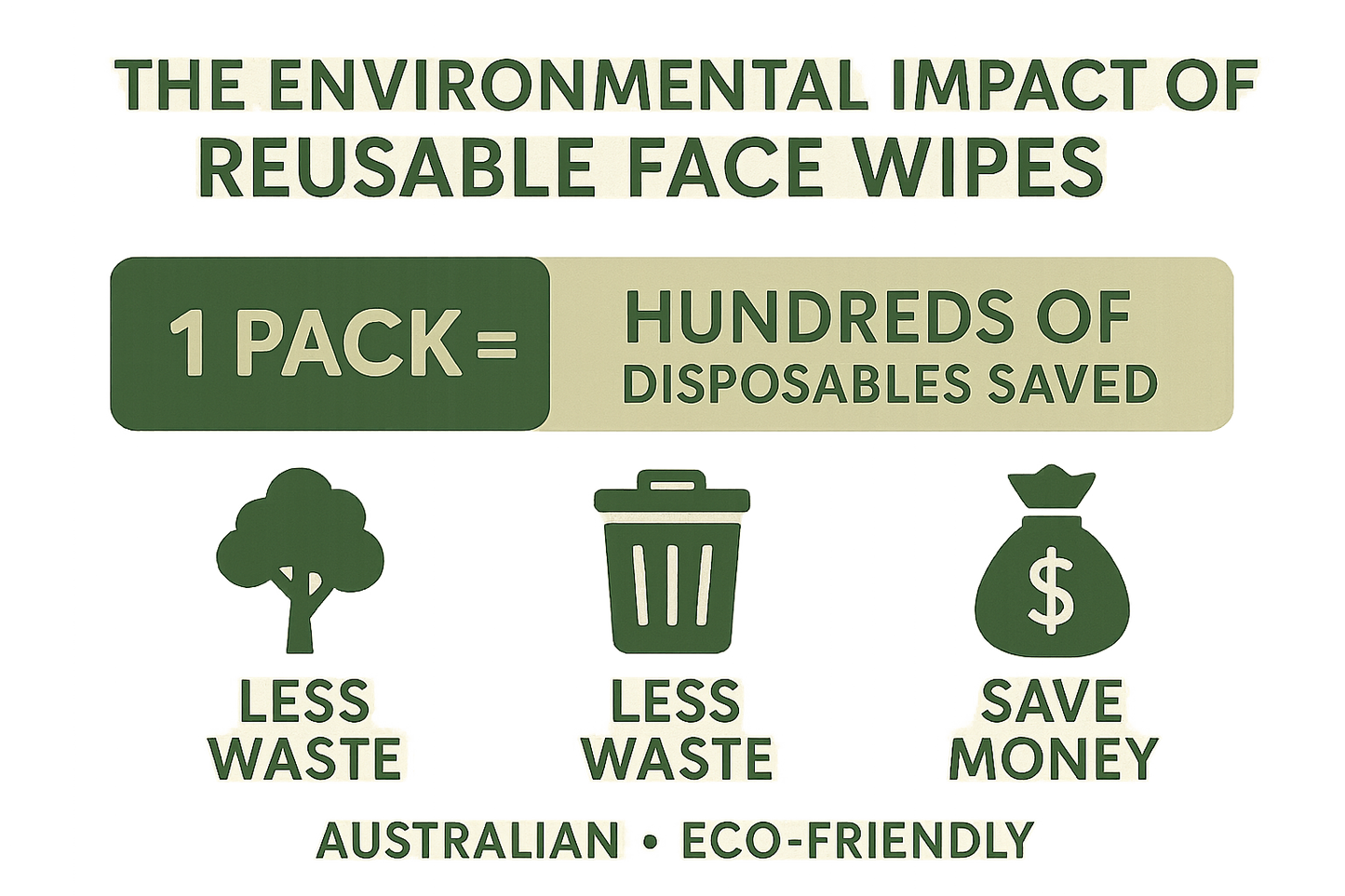 THE ENVIRONMENTAL IMPACT OF REUSABLE FACE WIPES

1 PACK = HUNDREDS OF DISPOSABLES SAVED

$

LESS WASTE

LESS WASTE

SAVE MONEY

AUSTRALIAN • ECO-FRIENDLY